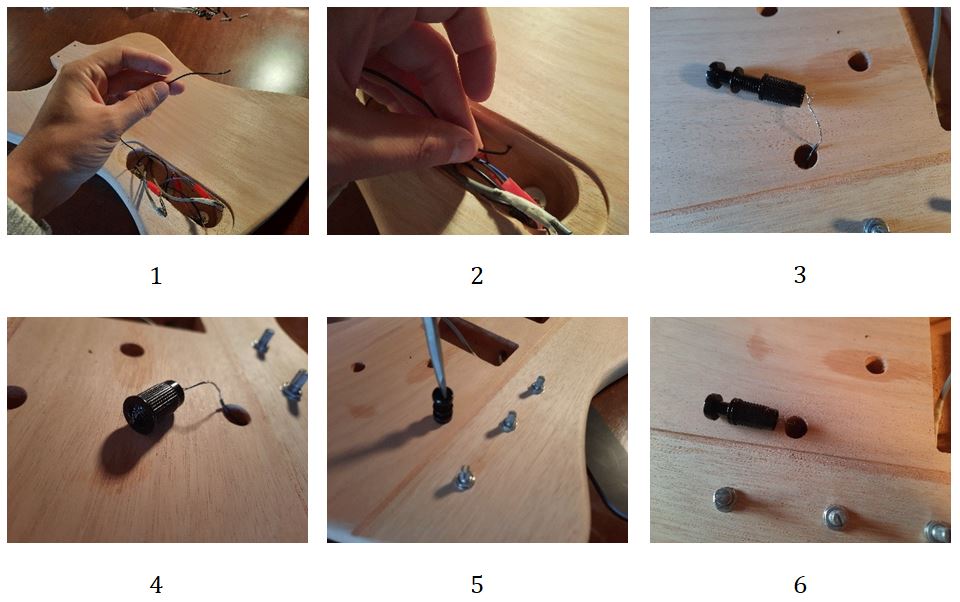 1

2

3

4

5

6